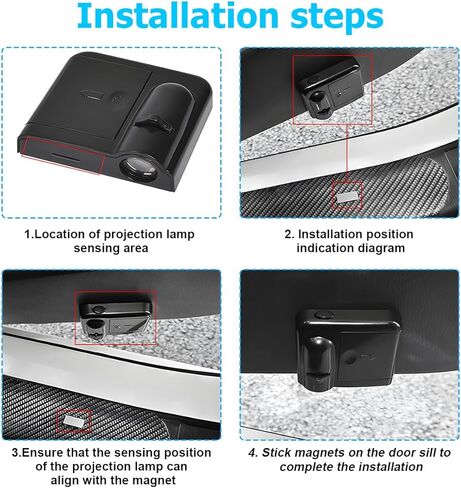 Installation steps

1.Location of projection lamp sensing area

2. Installation position indication diagram

3.Ensure that the sensing position of the projection lamp can align with the magnet

4. Stick magnets on the door sill to complete the installation