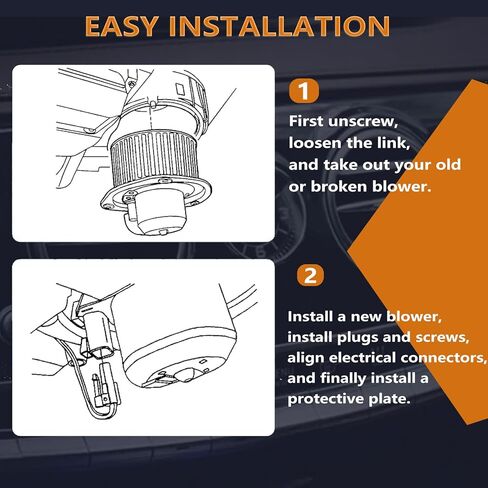 EASY INSTALLATION

1

First unscrew, loosen the link, and take out your old or broken blower.

2

Install a new blower, install plugs and screws, align electrical connectors, and finally install a protective plate.