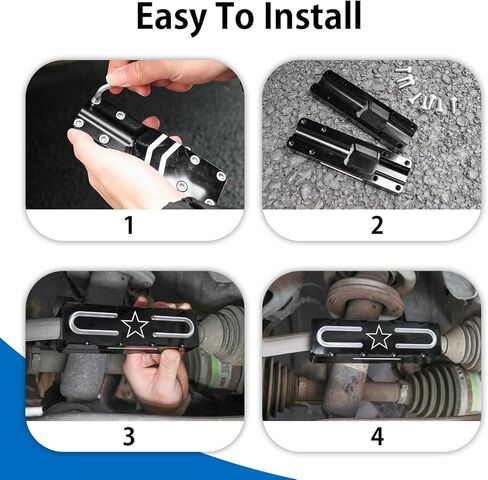 Easy To Install

1

2

3

4