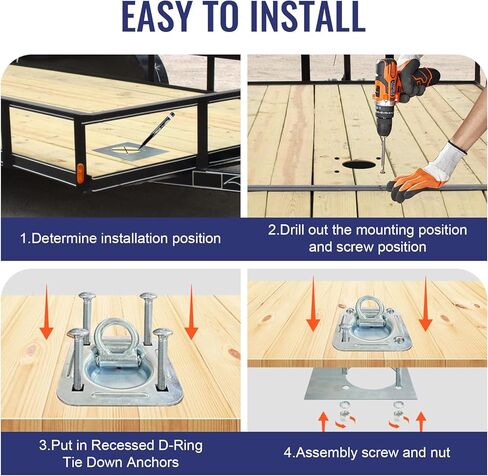 EASY TO INSTALL

1.Determine installation position

2.Drill out the mounting position and screw position

3.Put in Recessed D-Ring Tie Down Anchors

4.Assembly screw and nut