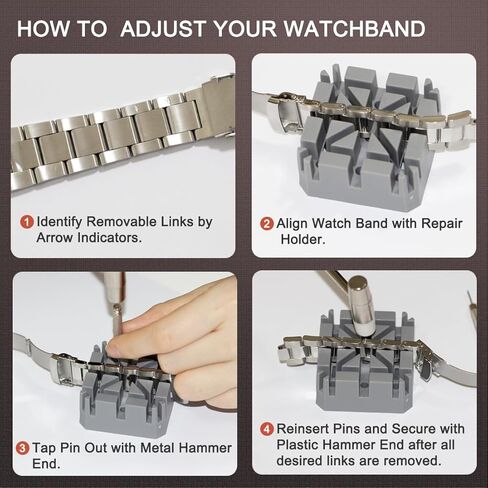 HOW TO ADJUST YOUR WATCHBAND

1 Identify Removable Links by Arrow Indicators.

2 Align Watch Band with Repair Holder.

3 Tap Pin Out with Metal Hammer End.

4 Reinsert Pins and Secure with Plastic Hammer End after all desired links are removed.