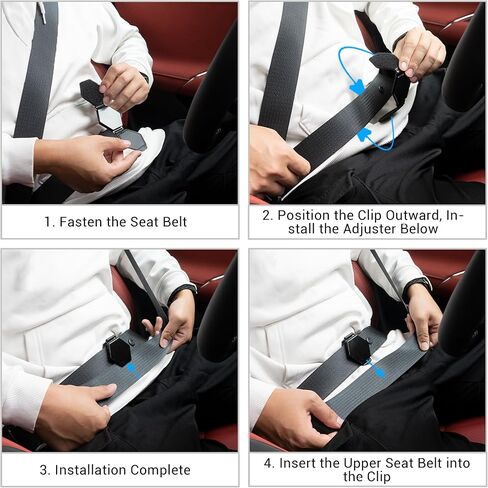 1. Fasten the Seat Belt

2. Position the Clip Outward, Install the Adjuster Below

3. Installation Complete

4. Insert the Upper Seat Belt into the Clip