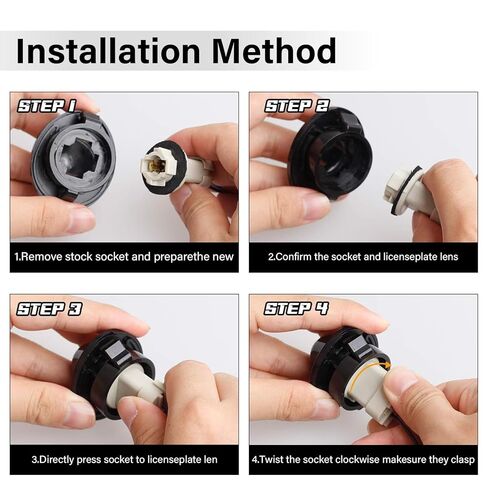 Installation Method

STEP 1

1.Remove stock socket and preparethe new

STEP 2

2.Confirm the socket and licenseplate lens

STEP 3

3.Directly press socket to licenseplate len

STEP 4

4.Twist the socket clockwise makesure they clasp