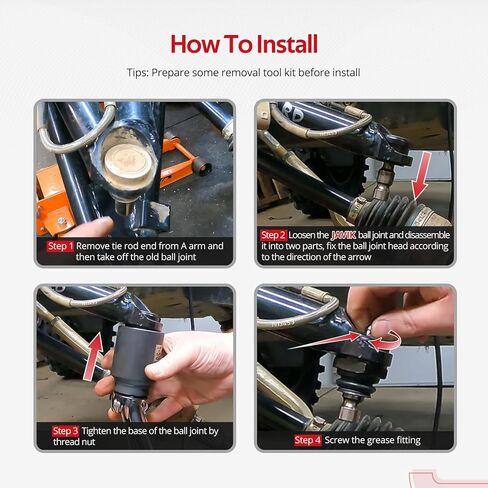 How To Install

Tips: Prepare some removal tool kit before install

Step 1 Remove tie rod end from A arm and then take off the old ball joint

Step 2 Loosen the JAVIK ball joint and disassemble it into two parts, fix the ball joint head according to the direction of the arrow

Step 3 Tighten the base of the ball joint by thread nut

Step 4 Screw the grease fitting