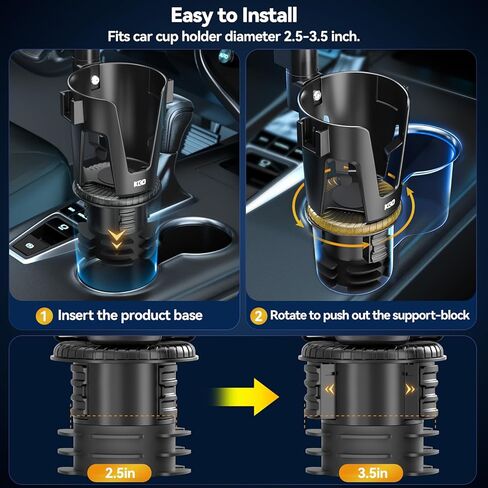 Easy to Install
Fits car cup holder diameter 2.5-3.5 inch.

1 Insert the product base

2 Rotate to push out the support-block

2.5in

3.5in