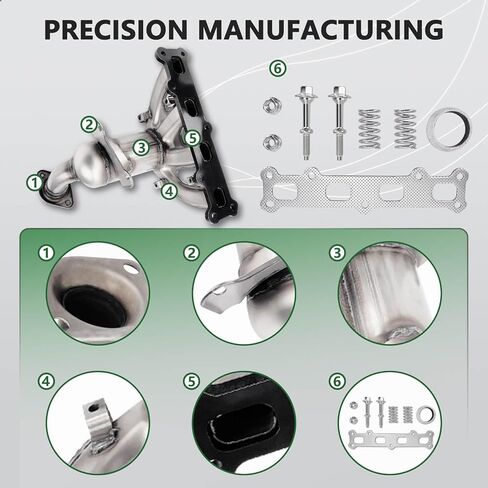 PRECISION MANUFACTURING

6

2

3

5

1

4

1

2

3

4

5

6