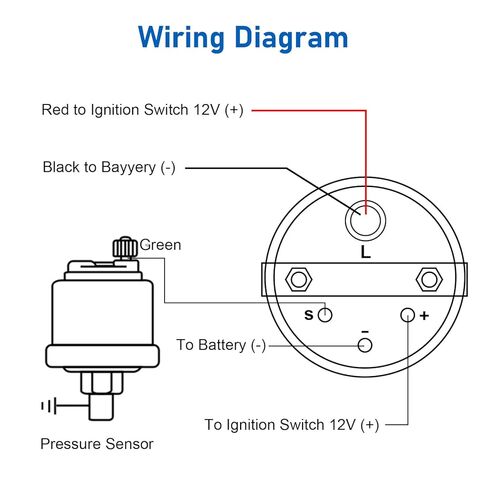 Wiring Diagram

Red to Ignition Switch 12V (+)

Black to Bayyery (-)

Green

L

S

+

-

To Battery (-)

To Ignition Switch 12V (+)

Pressure Sensor