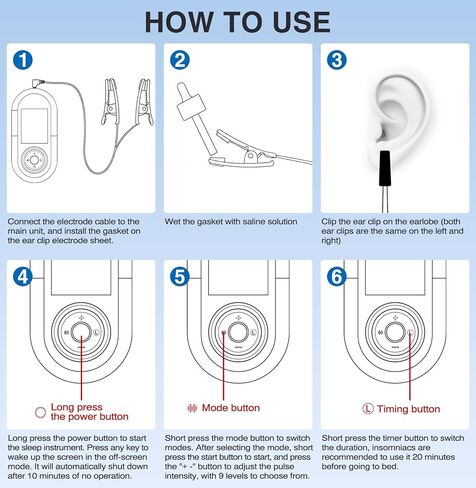 HOW TO USE

1

Connect the electrode cable to the main unit, and install the gasket on the ear clip electrode sheet.

2

Wet the gasket with saline solution

3

Clip the ear clip on the earlobe (both ear clips are the same on the left and right)

4

Long press the power button

Long press the power button to start the sleep instrument. Press any key to wake up the screen in the off-screen mode. It will automatically shut down after 10 minutes of no operation.

5

Mode button

Short press the mode button to switch modes. After selecting the mode, short press the start button to start, and press the "+ -" button to adjust the pulse intensity, with 9 levels to choose from.

6

Timing button

Short press the timer button to switch the duration, insomniacs are recommended to use it 20 minutes before going to bed.