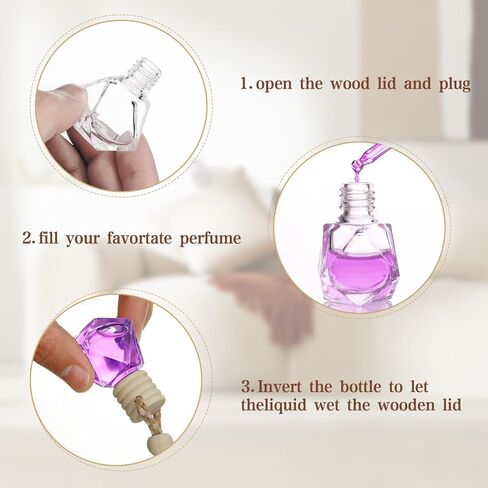 1. open the wood lid and plug

2. fill your favortate perfume

3. Invert the bottle to let theliquid wet the wooden lid