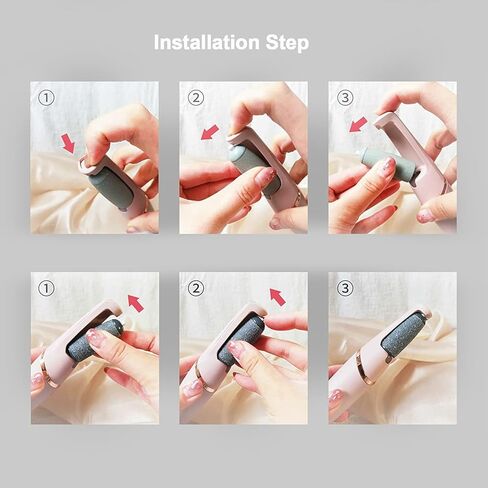 Installation Step

①

②

③

①

②

③