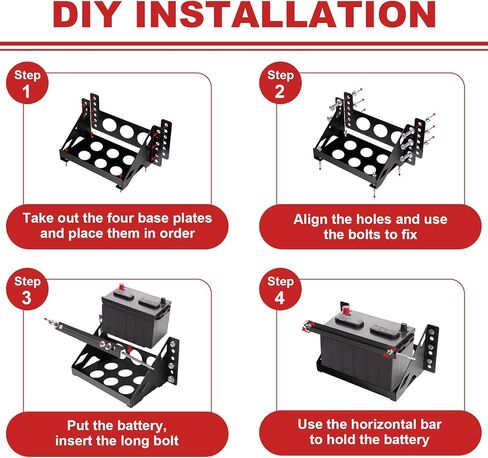 DIY INSTALLATION

Step 1

Take out the four base plates and place them in order

Step 2

Align the holes and use the bolts to fix

Step 3

Put the battery, insert the long bolt

Step 4

Use the horizontal bar to hold the battery