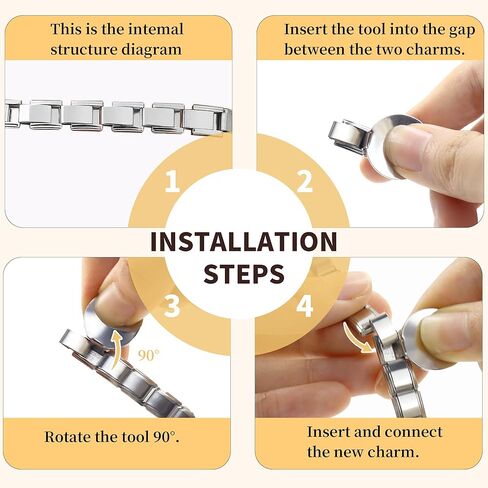 This is the intemal structure diagram

Insert the tool into the gap between the two charms.

1

2

INSTALLATION STEPS

3

4

90°

Rotate the tool 90°.

Insert and connect the new charm.