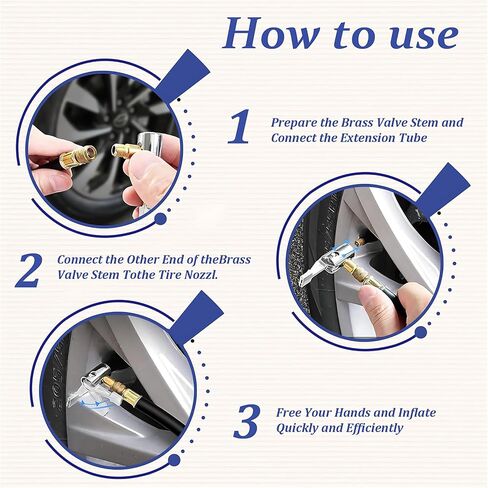 How to use

1 Prepare the Brass Valve Stem and Connect the Extension Tube

2 Connect the Other End of theBrass Valve Stem Tothe Tire Nozzl.

3 Free Your Hands and Inflate Quickly and Efficiently