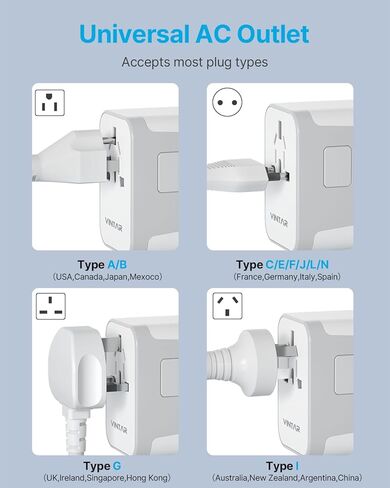 Universal AC Outlet

Accepts most plug types

VINTAR

Type A/B
(USA,Canada,Japan,Mexoco)

VINTAR

Type C/E/F/J/L/N
(France,Germany,Italy,Spain)

VINTAR

Type G
(UK,Ireland,Singapore,Hong Kong)

VINTAR

Type I
(Australia,New Zealand,Argentina,China)