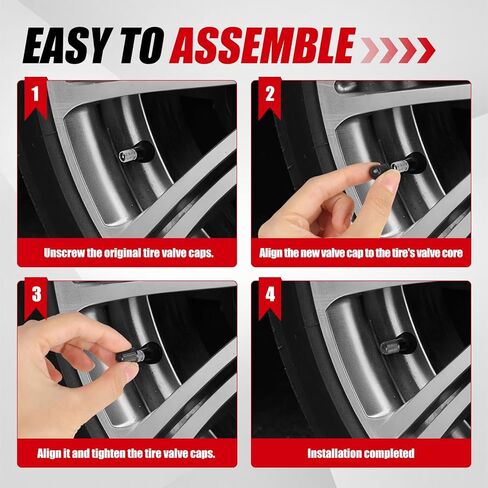 EASY TO ASSEMBLE

1

Unscrew the original tire valve caps.

2

Align the new valve cap to the tire's valve core

3

Align it and tighten the tire valve caps.

4

Installation completed