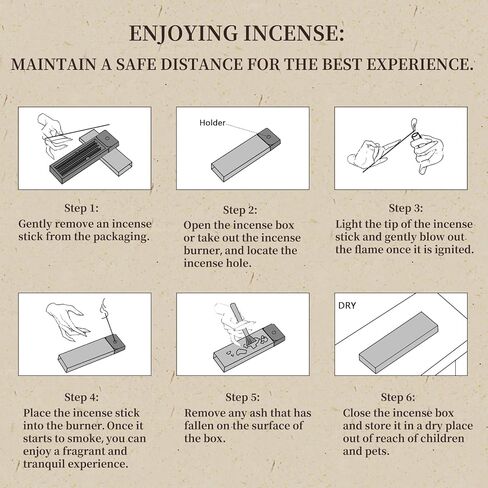 ENJOYING INCENSE:
MAINTAIN A SAFE DISTANCE FOR THE BEST EXPERIENCE.

Step 1:
Gently remove an incense stick from the packaging.

Holder

Step 2:
Open the incense box or take out the incense burner, and locate the incense hole.

Step 3:
Light the tip of the incense stick and gently blow out the flame once it is ignited.

Step 4:
Place the incense stick into the burner. Once it starts to smoke, you can enjoy a fragrant and tranquil experience.

Step 5:
Remove any ash that has fallen on the surface of the box.

DRY

Step 6:
Close the incense box and store it in a dry place out of reach of children and pets.