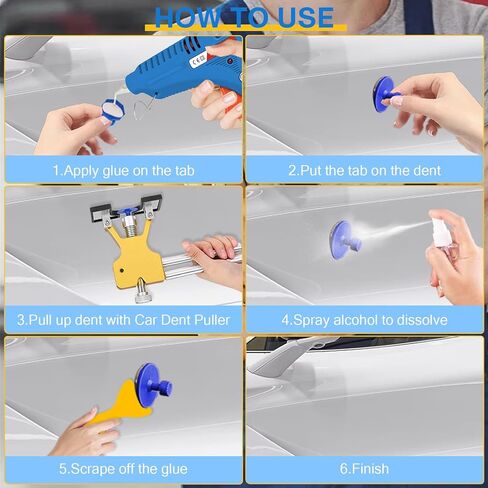 HOW TO USE

CE

1.Apply glue on the tab

2.Put the tab on the dent

3.Pull up dent with Car Dent Puller

4.Spray alcohol to dissolve

5.Scrape off the glue

6.Finish