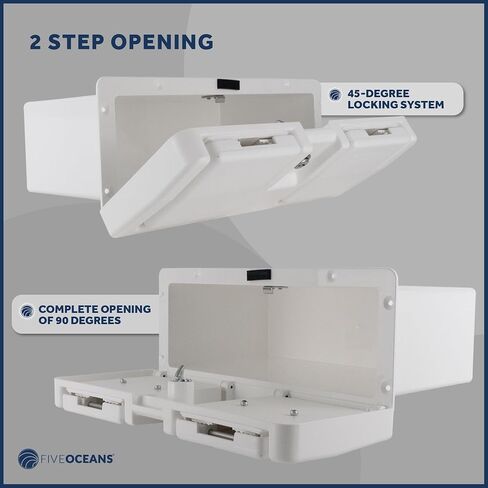 2 STEP OPENING

45-DEGREE LOCKING SYSTEM

COMPLETE OPENING OF 90 DEGREES

FIVEOCEANS