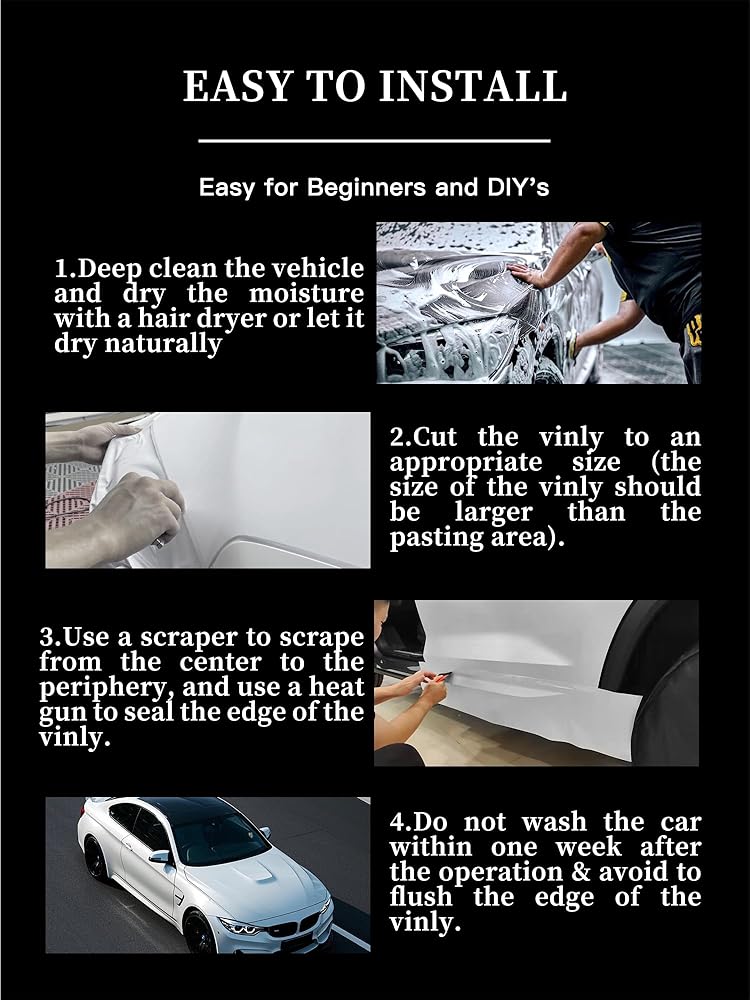 EASY TO INSTALL

Easy for Beginners and DIY's

1.Deep clean the vehicle and dry the moisture with a hair dryer or let it dry naturally

2.Cut the vinly to an appropriate size (the size of the vinly should be larger than the pasting area).

3.Use a scraper to scrape from the center to the periphery, and use a heat gun to seal the edge of the vinly.

4.Do not wash the car within one week after the operation & avoid to flush the edge of the vinly.