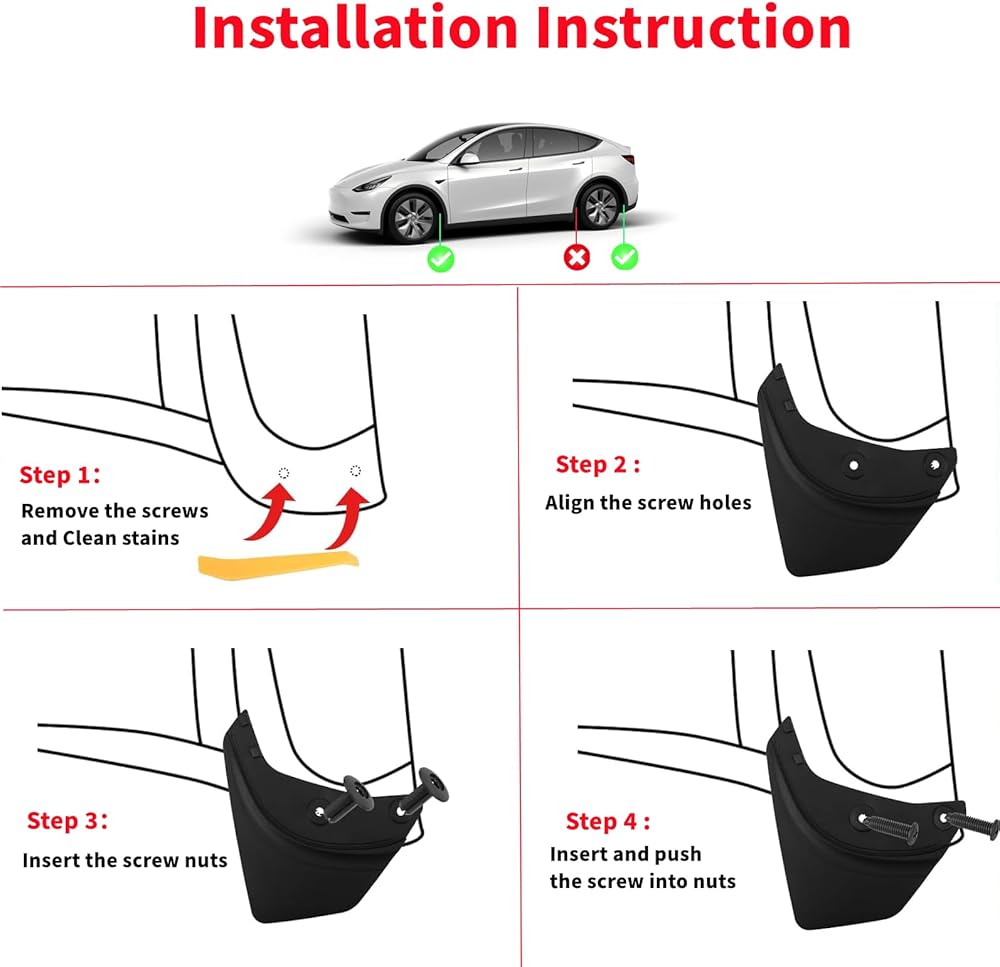 Installation Instruction

Step 1:
Remove the screws and Clean stains

Step 2 :
Align the screw holes

Step 3:
Insert the screw nuts

Step 4 :
Insert and push the screw into nuts