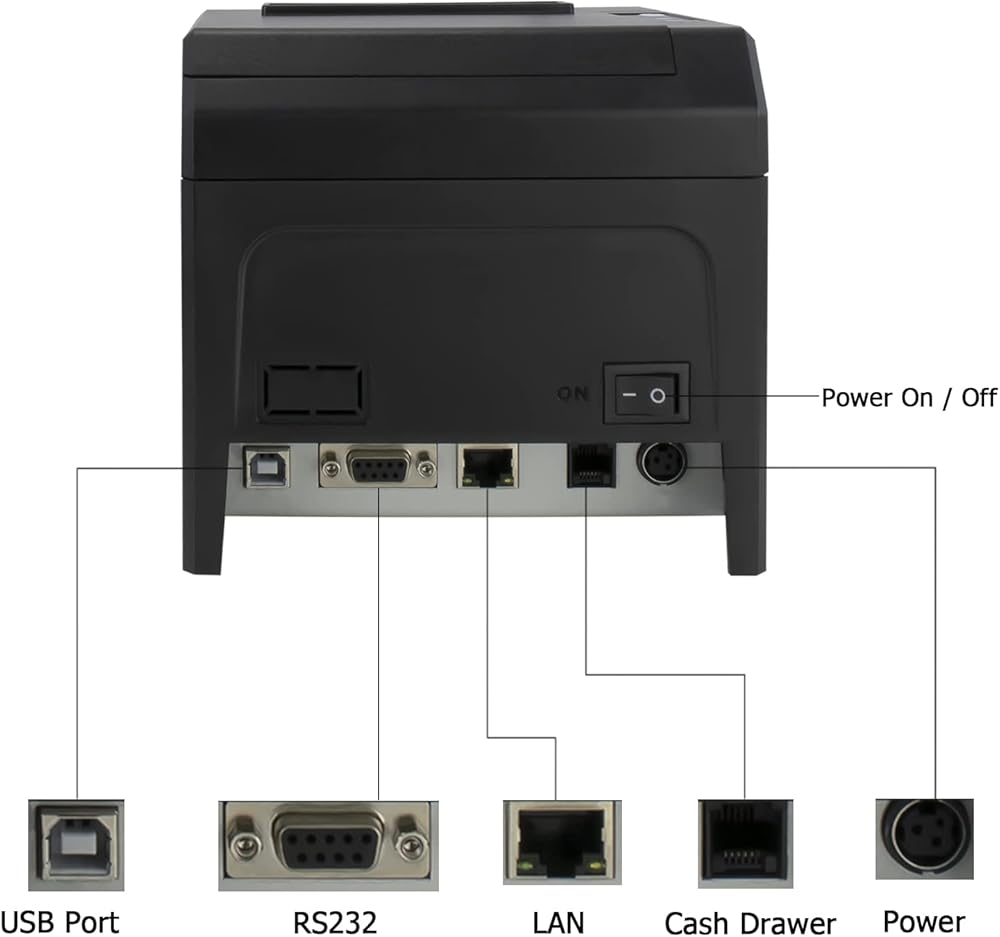 ON

Power On / Off

USB Port

RS232

LAN

Cash Drawer

Power