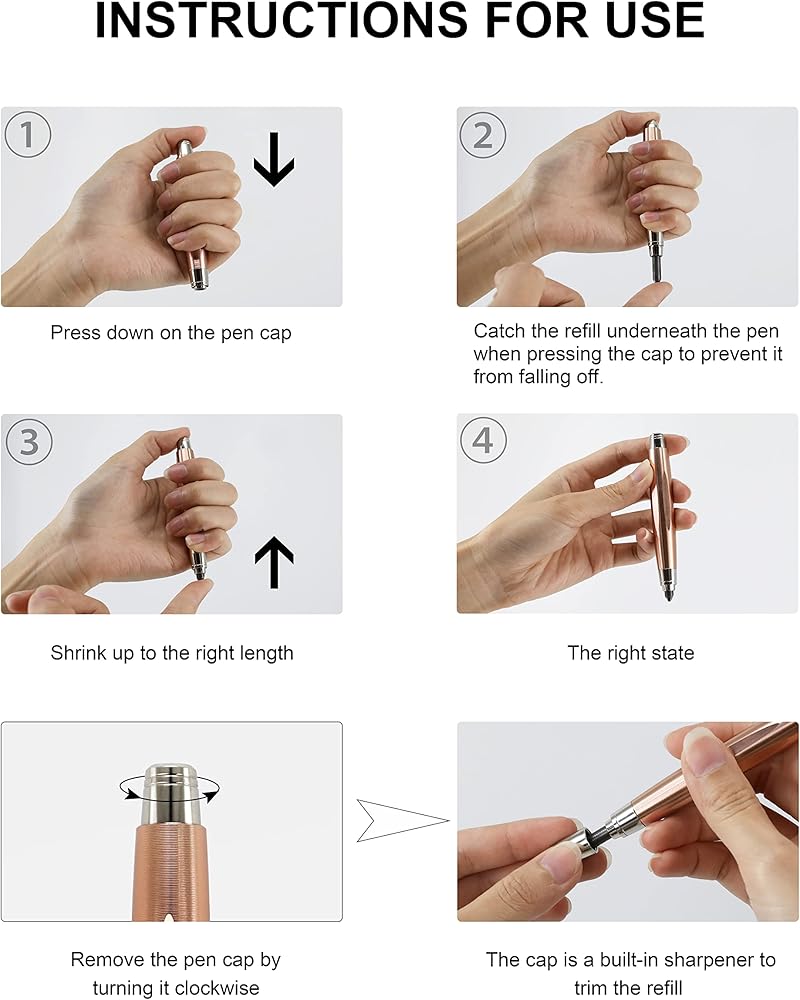 INSTRUCTIONS FOR USE

1

Press down on the pen cap

2

Catch the refill underneath the pen when pressing the cap to prevent it from falling off.

3

Shrink up to the right length

4

The right state

Remove the pen cap by turning it clockwise

The cap is a built-in sharpener to trim the refill