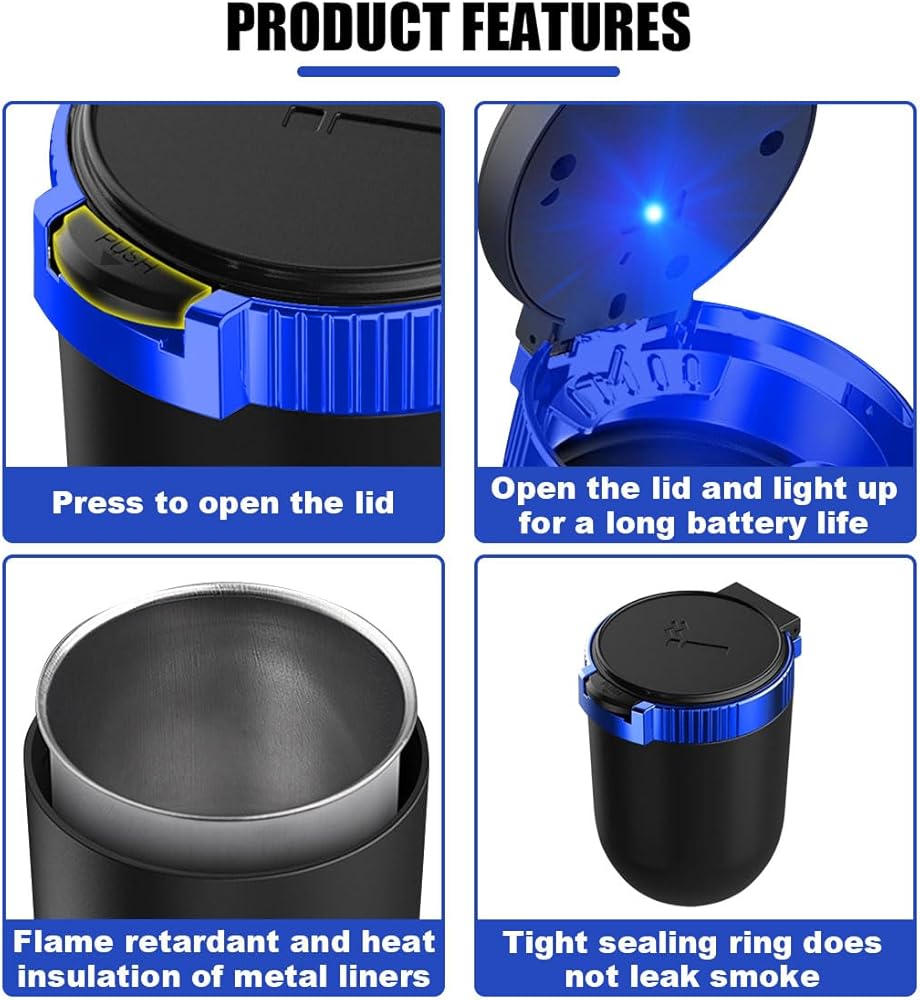 PRODUCT FEATURES

PUSH

Press to open the lid

Open the lid and light up for a long battery life

Flame retardant and heat insulation of metal liners

Tight sealing ring does not leak smoke