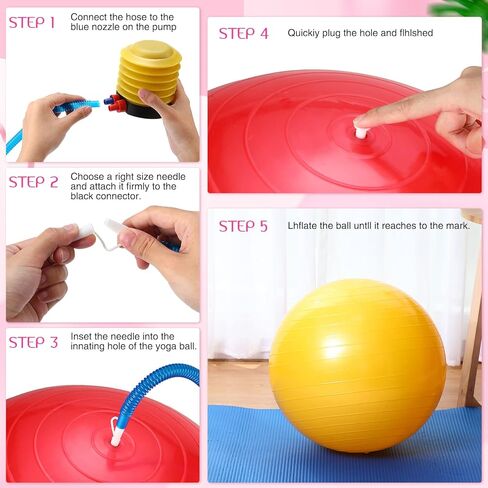 STEP 1 Connect the hose to the blue nozzle on the pump

STEP 2 Choose a right size needle and attach it firmly to the black connector.

STEP 3 Inset the needle into the innating hole of the yoga ball.

STEP 4 Quickiy plug the hole and flhlshed

STEP 5 Lhflate the ball untll it reaches to the mark.