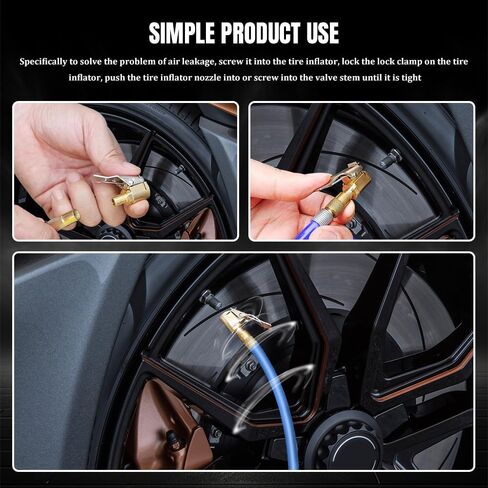 SIMPLE PRODUCT USE

Specifically to solve the problem of air leakage, screw it into the tire inflator, lock the lock clamp on the tire inflator, push the tire inflator nozzle into or screw into the valve stem until it is tight