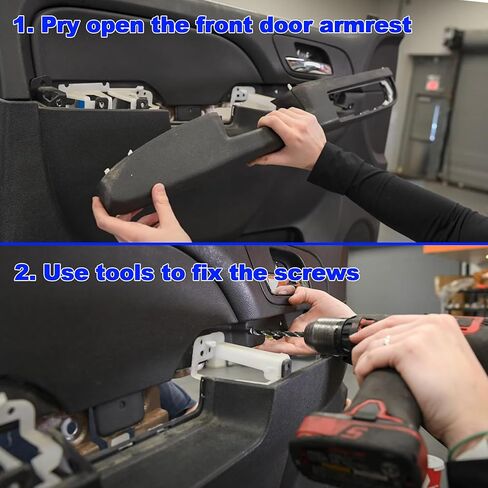 1. Pry open the front door armrest

2. Use tools to fix the screws