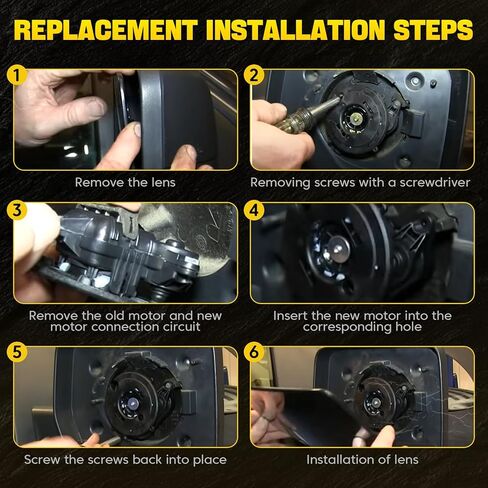 REPLACEMENT INSTALLATION STEPS

1
Remove the lens

2
Removing screws with a screwdriver

3
Remove the old motor and new motor connection circuit

4
Insert the new motor into the corresponding hole

5
Screw the screws back into place

6
Installation of lens