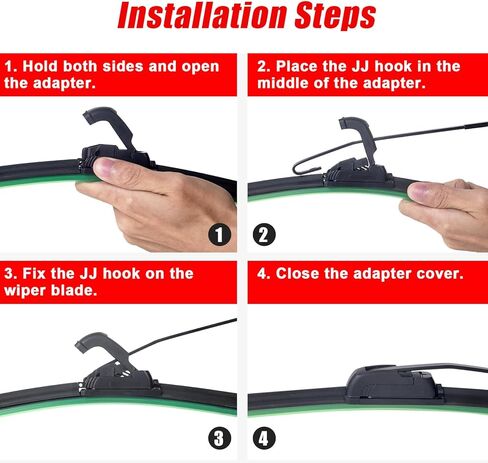 Installation Steps

1. Hold both sides and open the adapter.

1

2. Place the JJ hook in the middle of the adapter.

2

3. Fix the JJ hook on the wiper blade.

3

4. Close the adapter cover.

4