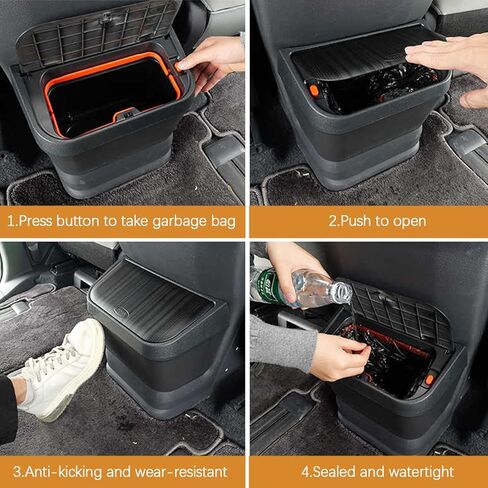 1.Press button to take garbage bag

2.Push to open

3.Anti-kicking and wear-resistant

4.Sealed and watertight