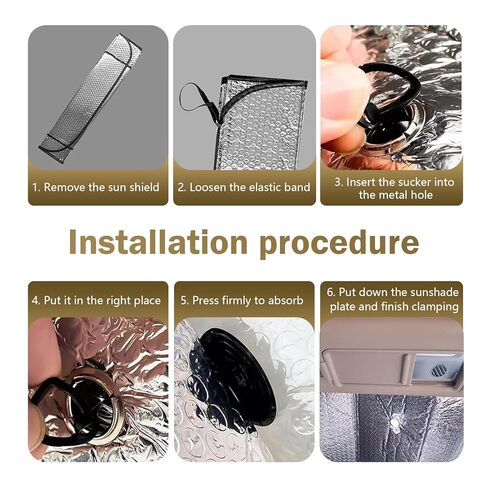 1. Remove the sun shield

2. Loosen the elastic band

3. Insert the sucker into the metal hole

Installation procedure

4. Put it in the right place

5. Press firmly to absorb

6. Put down the sunshade plate and finish clamping