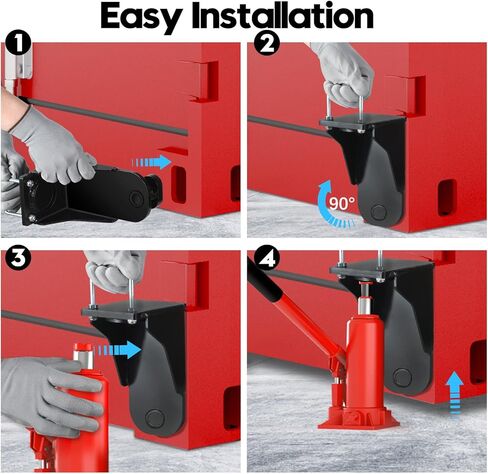 Easy Installation

1

2

90°

3

4