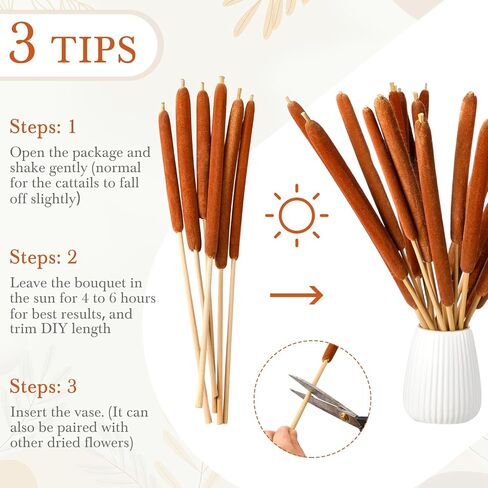 3 TIPS

Steps: 1

Open the package and shake gently (normal for the cattails to fall off slightly)

Steps: 2

Leave the bouquet in the sun for 4 to 6 hours for best results, and trim DIY length

Steps: 3

Insert the vase. (It can also be paired with other dried flowers)