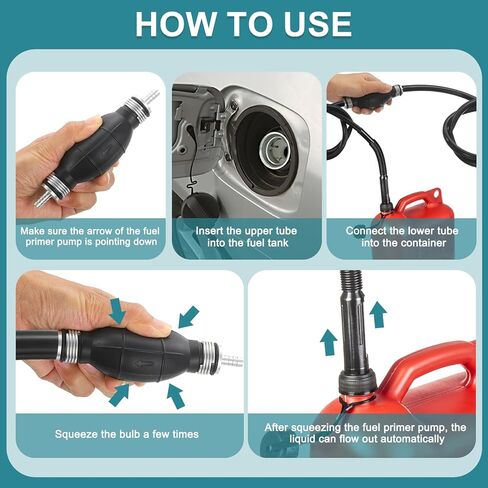 HOW TO USE

Make sure the arrow of the fuel primer pump is pointing down

Insert the upper tube into the fuel tank

Connect the lower tube into the container

Squeeze the bulb a few times

After squeezing the fuel primer pump, the liquid can flow out automatically