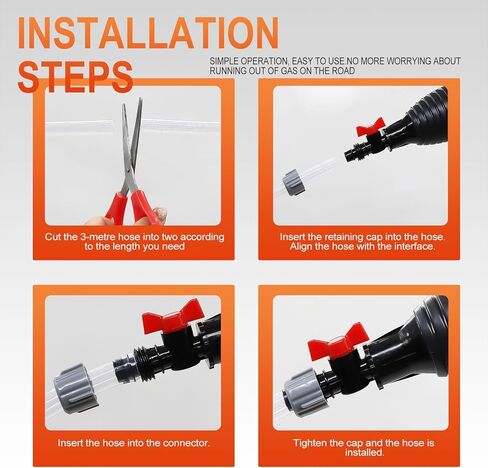 INSTALLATION STEPS

SIMPLE OPERATION, EASY TO USE.NO MORE WORRYING ABOUT RUNNING OUT OF GAS ON THE ROAD

Cut the 3-metre hose into two according to the length you need

Insert the retaining cap into the hose. Align the hose with the interface.

Insert the hose into the connector.

Tighten the cap and the hose is installed.