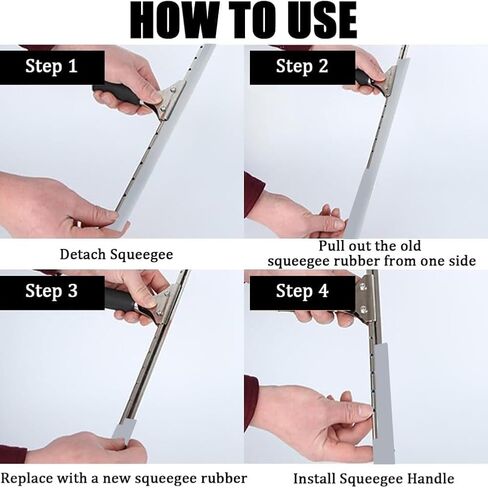 HOW TO USE

Step 1

Detach Squeegee

Step 2

Pull out the old squeegee rubber from one side

Step 3

Replace with a new squeegee rubber

Step 4

Install Squeegee Handle