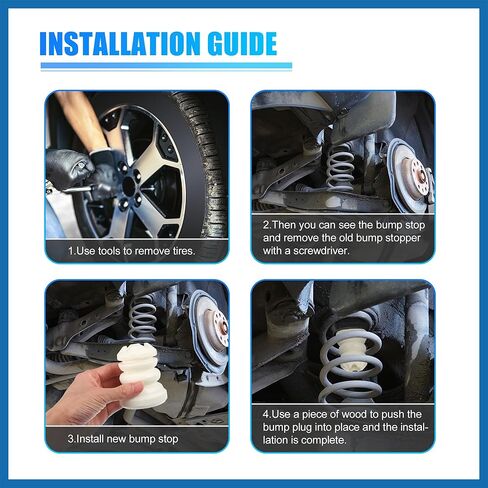 INSTALLATION GUIDE

1.Use tools to remove tires.

2.Then you can see the bump stop and remove the old bump stopper with a screwdriver.

3.Install new bump stop

4.Use a piece of wood to push the bump plug into place and the installation is complete.