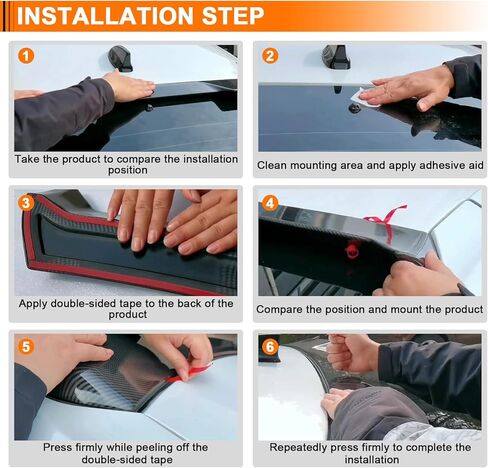 INSTALLATION STEP

1
Take the product to compare the installation position

2
Clean mounting area and apply adhesive aid

3
Apply double-sided tape to the back of the product

4
Compare the position and mount the product

5
Press firmly while peeling off the double-sided tape

6
Repeatedly press firmly to complete the installation