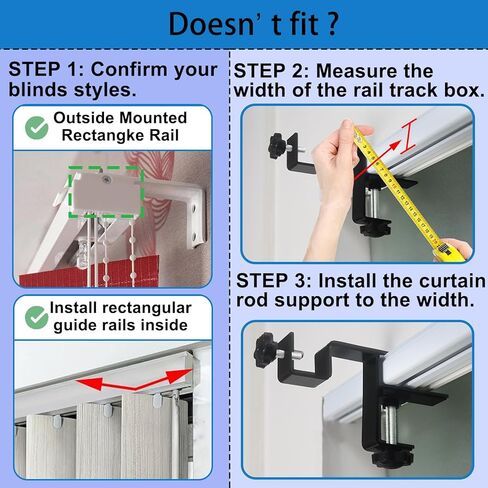 Doesn' t fit ?

STEP 1: Confirm your blinds styles.

Outside Mounted Rectangke Rail

Install rectangular guide rails inside

STEP 2: Measure the width of the rail track box.

STEP 3: Install the curtain rod support to the width.