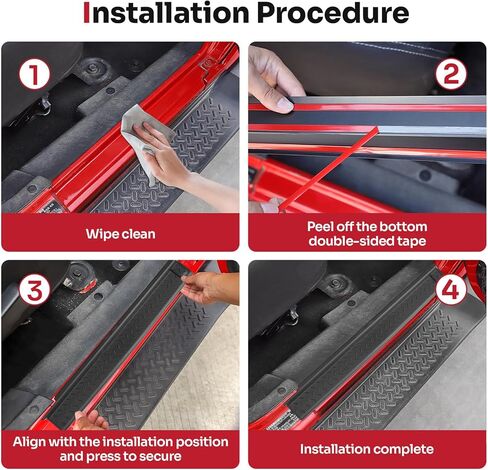 Installation Procedure

1

Wipe clean

2

Peel off the bottom double-sided tape

3

Align with the installation position and press to secure

4

Installation complete