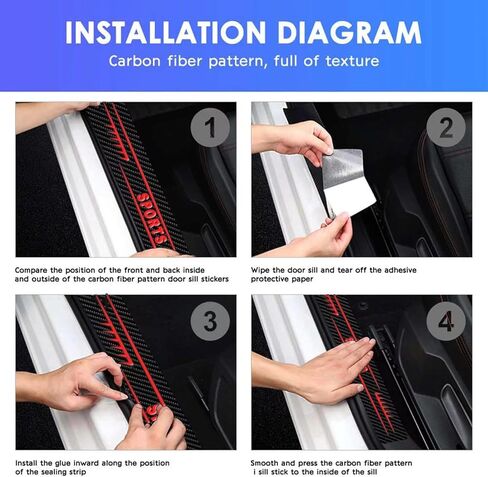 INSTALLATION DIAGRAM

Carbon fiber pattern, full of texture

1

SPORTS

Compare the position of the front and back inside and outside of the carbon fiber pattern door sill stickers

2

Wipe the door sill and tear off the adhesive protective paper

3

Install the glue inward along the position of the sealing strip

4

Smooth and press the carbon fiber pattern i sill stick to the inside of the sill