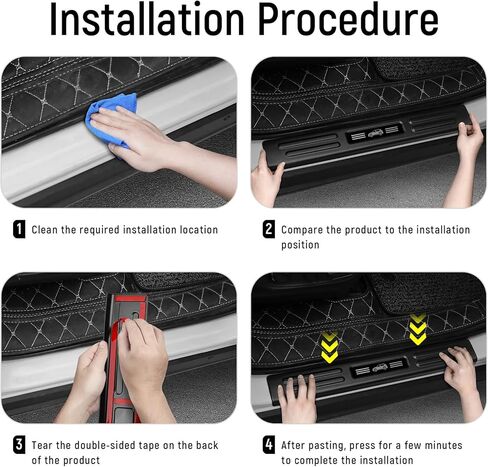 Installation Procedure

1 Clean the required installation location

2 Compare the product to the installation position

3 Tear the double-sided tape on the back of the product

4 After pasting, press for a few minutes to complete the installation