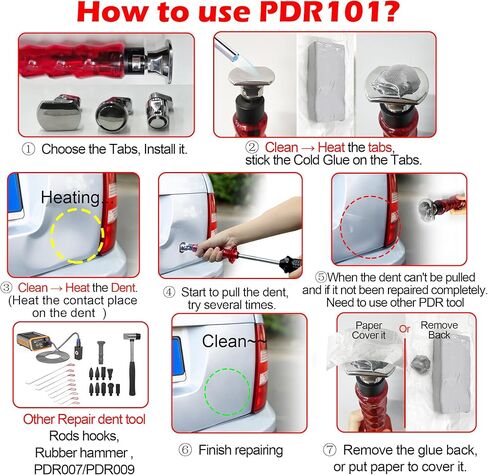 How to use PDR101?

① Choose the Tabs, Install it.

② Clean → Heat the tabs, stick the Cold Glue on the Tabs.

Heating...

③ Clean → Heat the Dent. (Heat the contact place on the dent )

④ Start to pull the dent, try several times.

⑤When the dent can't be pulled and if it not been repaired completely. Need to use other PDR tool

Other Repair dent tool
Rods hooks,
Rubber hammer ,
PDR007/PDR009

Clean~~

⑥ Finish repairing

Paper Cover it

Or

Remove Back

⑦ Remove the glue back, or put paper to cover it.