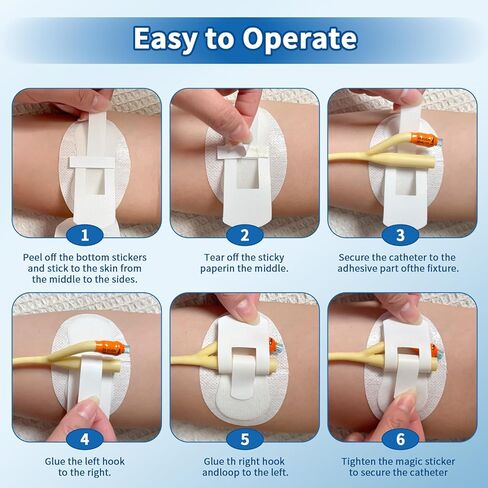 Easy to Operate

1

Peel off the bottom stickers and stick to the skin from the middle to the sides.

2

Tear off the sticky paperin the middle.

3

Secure the catheter to the adhesive part ofthe fixture.

4

Glue the left hook to the right.

5

Glue th right hook andloop to the left.

6

Tighten the magic sticker to secure the catheter