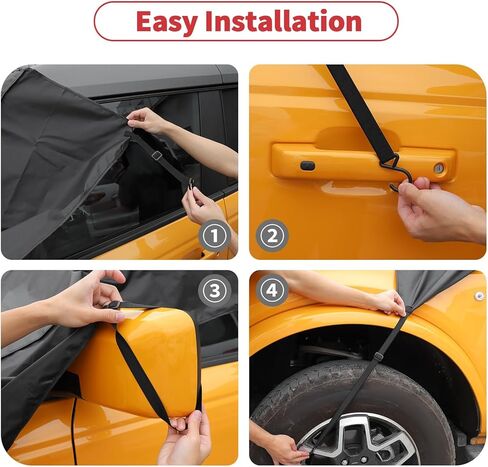 Easy Installation

1

2

3

4