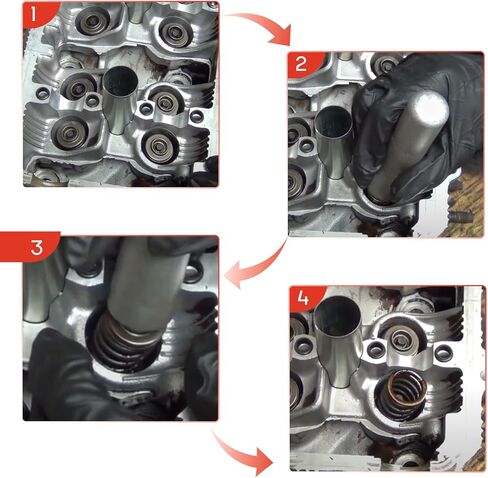 1

2

3

4