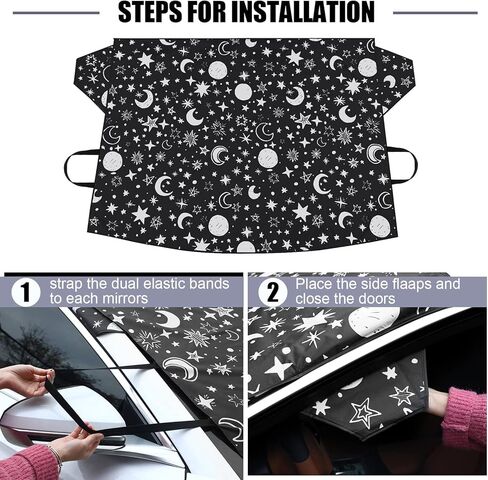 STEPS FOR INSTALLATION

1 strap the dual elastic bands to each mirrors

2 Place the side flaaps and close the doors